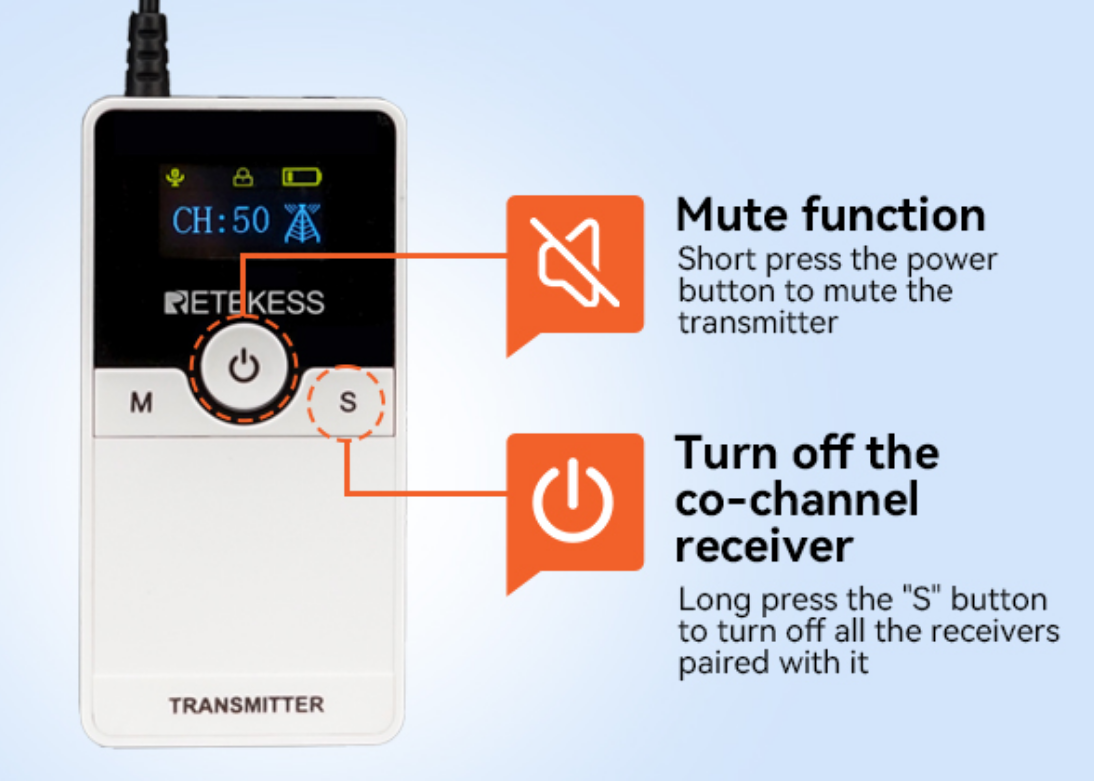 CH:50

RETEKESS

M

S

TRANSMITTER

Mute function

Short press the power button to mute the transmitter

Turn off the co-channel receiver

Long press the "S" button to turn off all the receivers paired with it